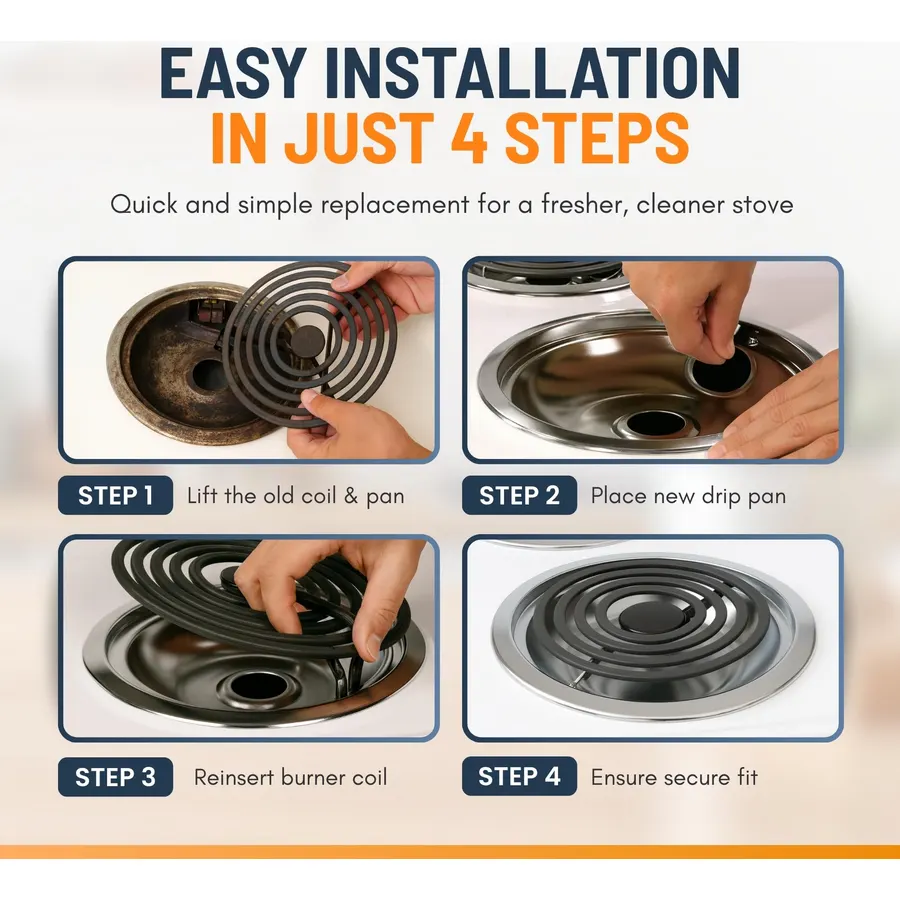 EASY INSTALLATION
IN JUST 4 STEPS

Quick and simple replacement for a fresher, cleaner stove

STEP 1 Lift the old coil & pan

STEP 2 Place new drip pan

STEP 3 Reinsert burner coil

STEP 4 Ensure secure fit